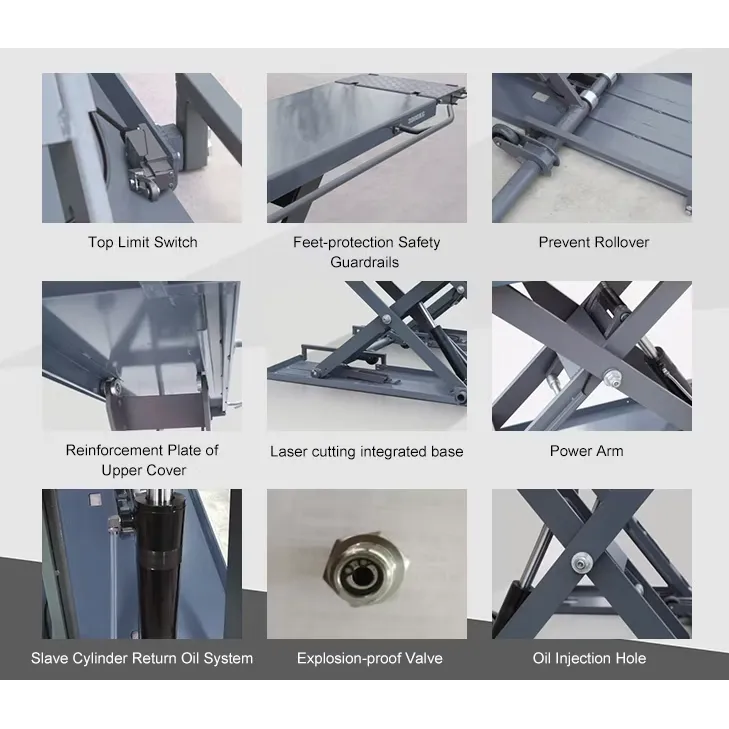 Top Limit Switch

Feet-protection Safety Guardrails

Prevent Rollover

Reinforcement Plate of Upper Cover

Laser cutting integrated base

Power Arm

Slave Cylinder Return Oil System

Explosion-proof Valve

Oil Injection Hole