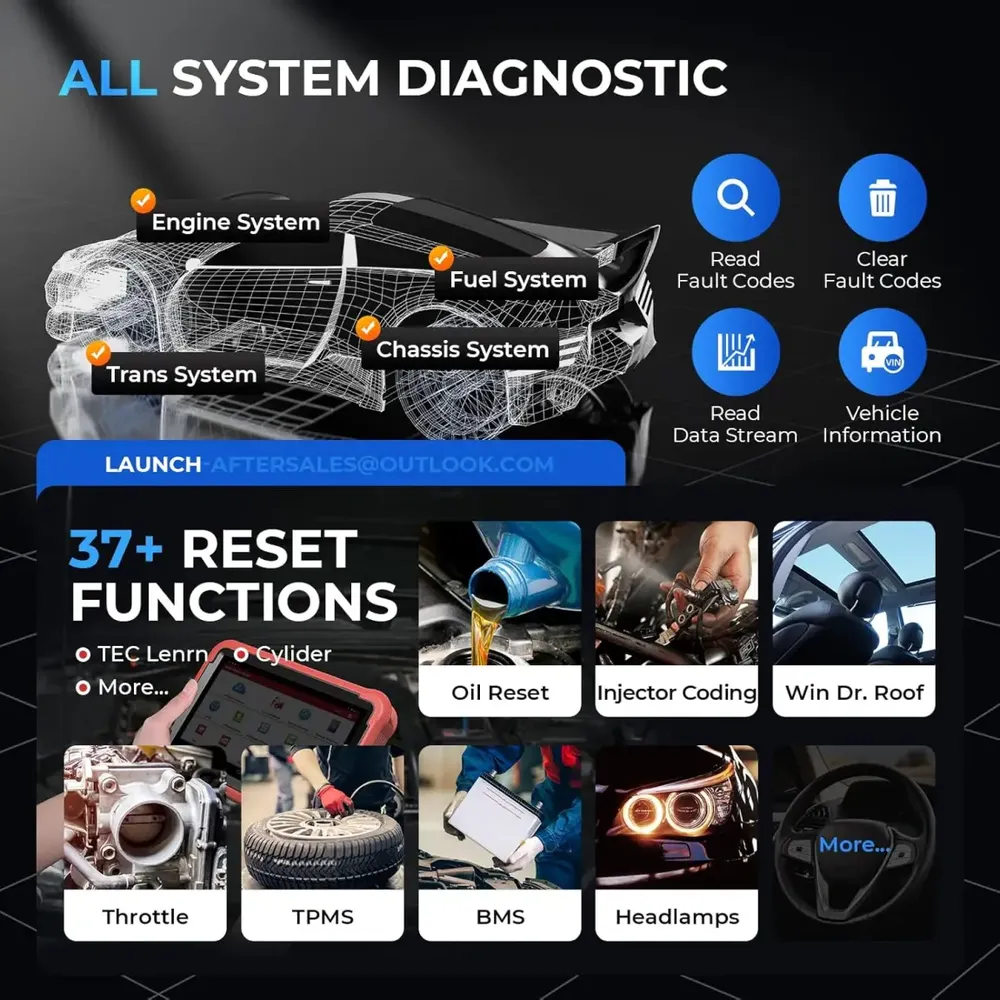 ALL SYSTEM DIAGNOSTIC

Engine System
Fuel System
Chassis System
Trans System

Read Fault Codes
Clear Fault Codes
Read Data Stream
Vehicle Information

LAUNCH-AFTERSALES@OUTLOOK.COM

37+ RESET FUNCTIONS

TEC Lenrn
Cylider
More...

Oil Reset
Injector Coding
Win Dr. Roof
Throttle
TPMS
BMS
Headlamps
More...