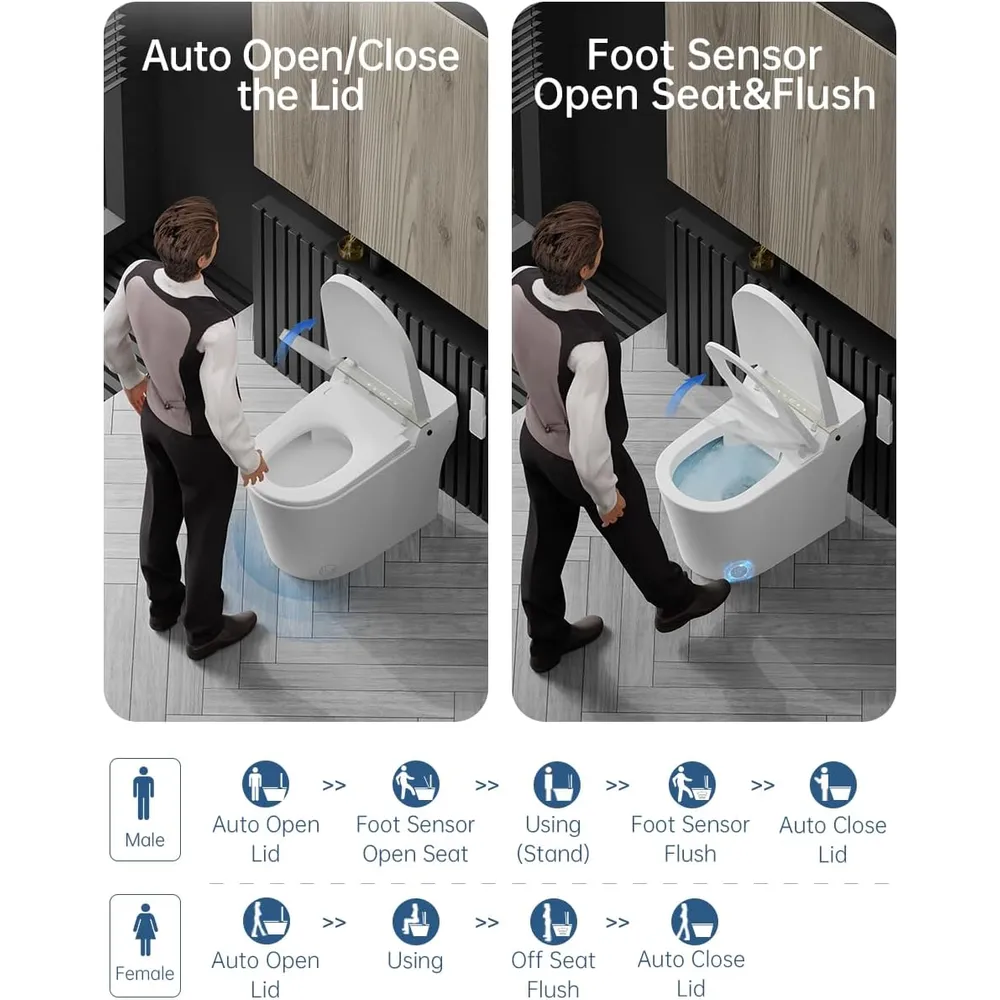 Auto Open/Close the Lid

Foot Sensor Open Seat&Flush

Male

Auto Open Lid >> Foot Sensor Open Seat >> Using (Stand) >> Foot Sensor Flush >> Auto Close Lid

Female

Auto Open Lid >> Using >> Off Seat Flush >> Auto Close Lid